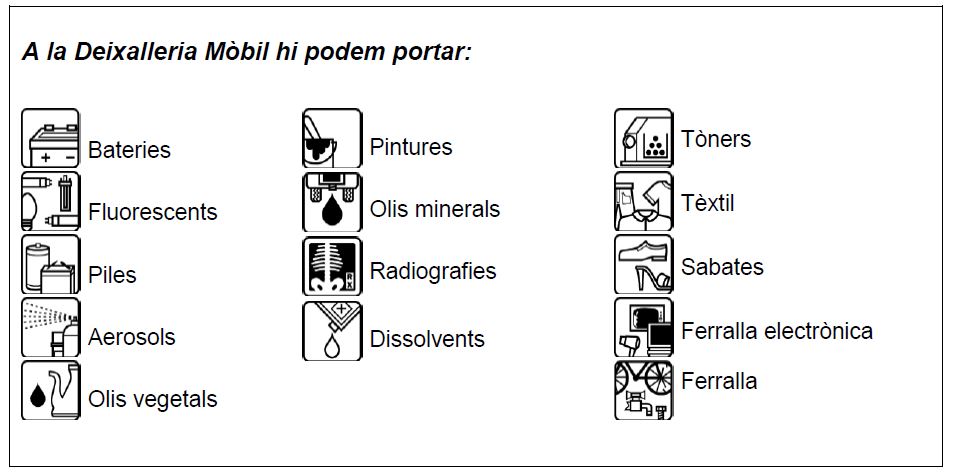 A la Deixalleria Mòbil hi podem portar:

Bateries
Fluorescents
Piles
Aerosols
Olis vegetals

Pintures
Olis minerals
Radiografies
Dissolvents

Tòners
Tèxtil
Sabates
Ferralla electrònica
Ferralla